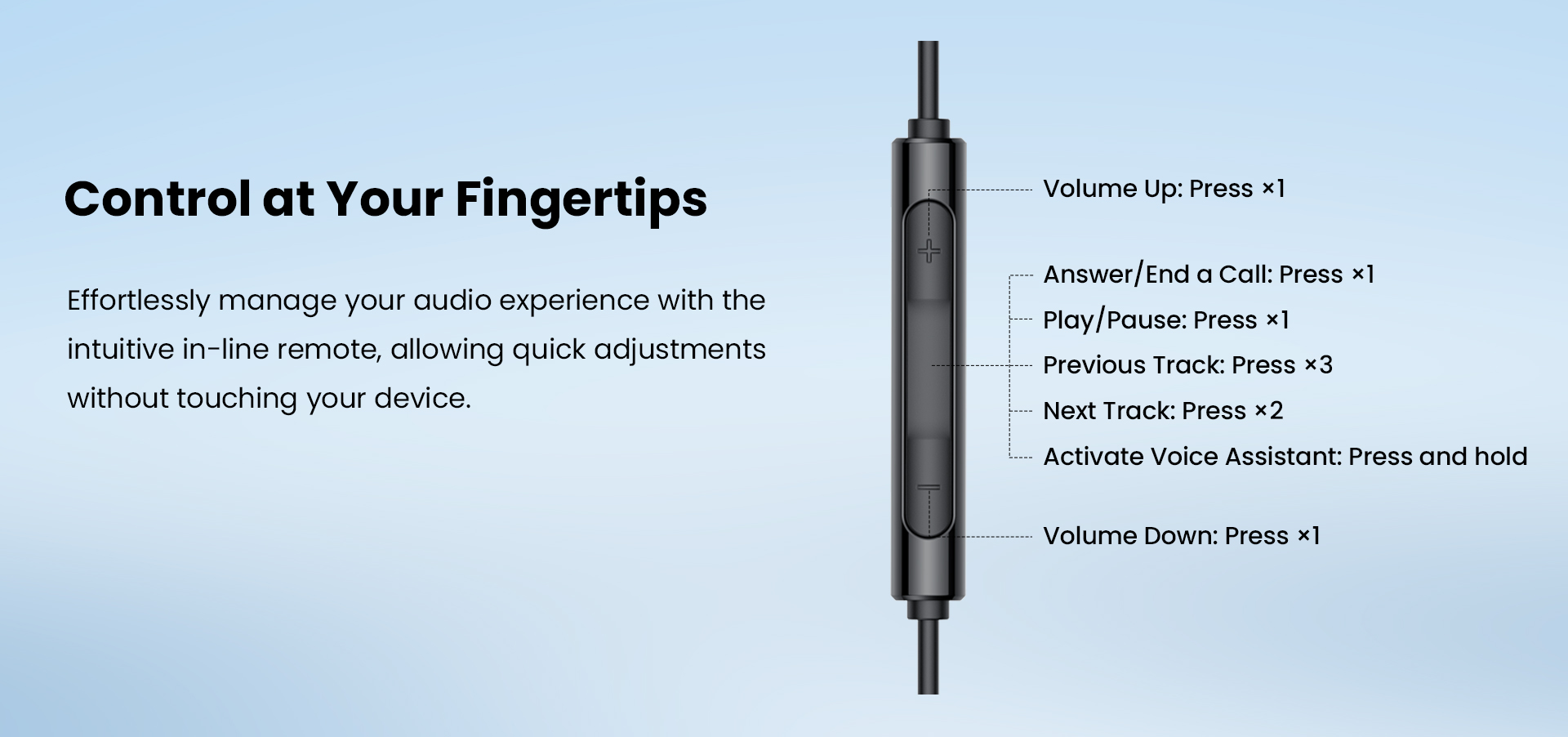 Control at Your Fingertips

Effortlessly manage your audio experience with the intuitive in-line remote, allowing quick adjustments without touching your device.

Volume Up: Press ×1

Answer/End a Call: Press ×1

Play/Pause: Press ×1

Previous Track: Press ×3

Next Track: Press ×2

Activate Voice Assistant: Press and hold

Volume Down: Press ×1