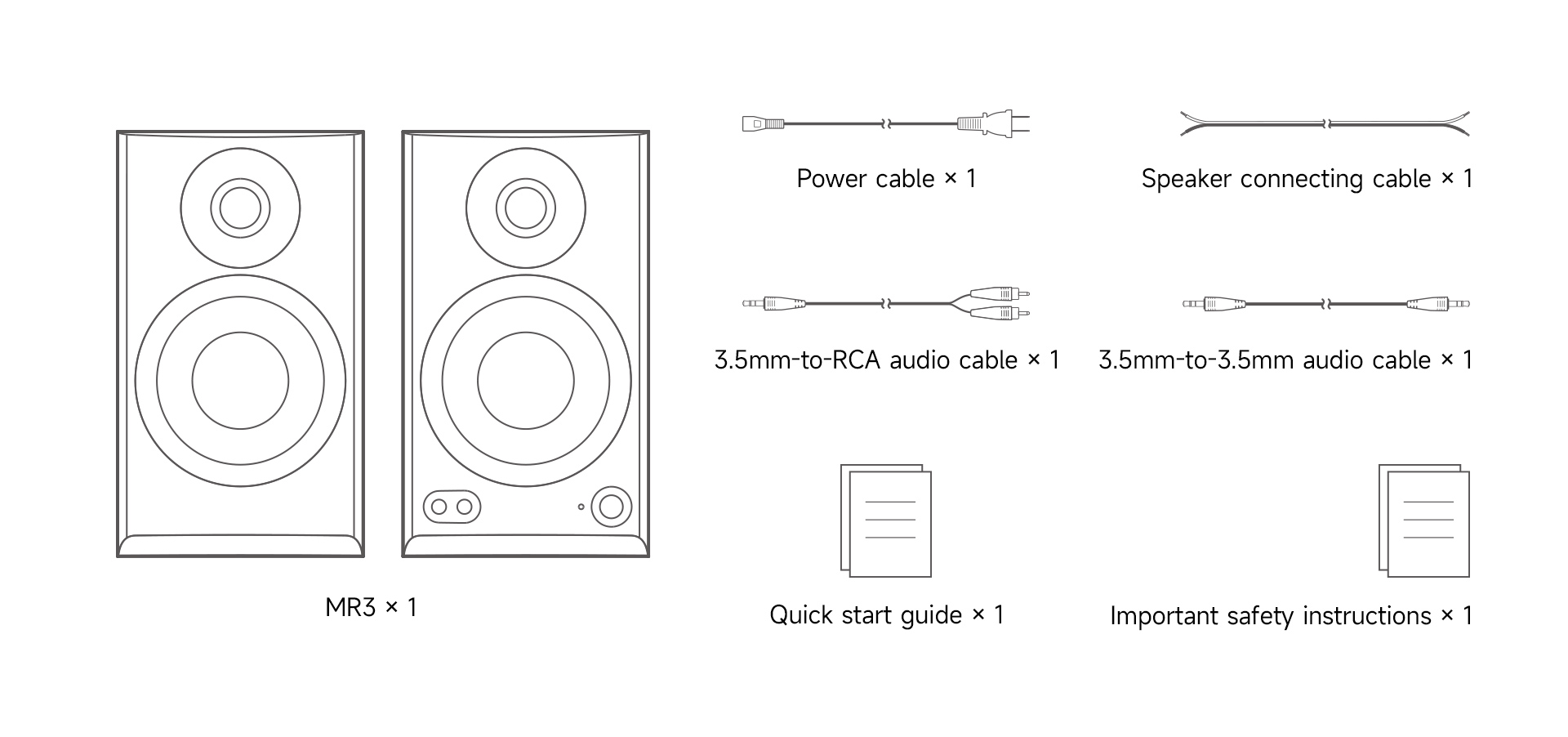 MR3 × 1

Power cable × 1

Speaker connecting cable × 1

3.5mm-to-RCA audio cable × 1

3.5mm-to-3.5mm audio cable × 1

Quick start guide × 1

Important safety instructions × 1